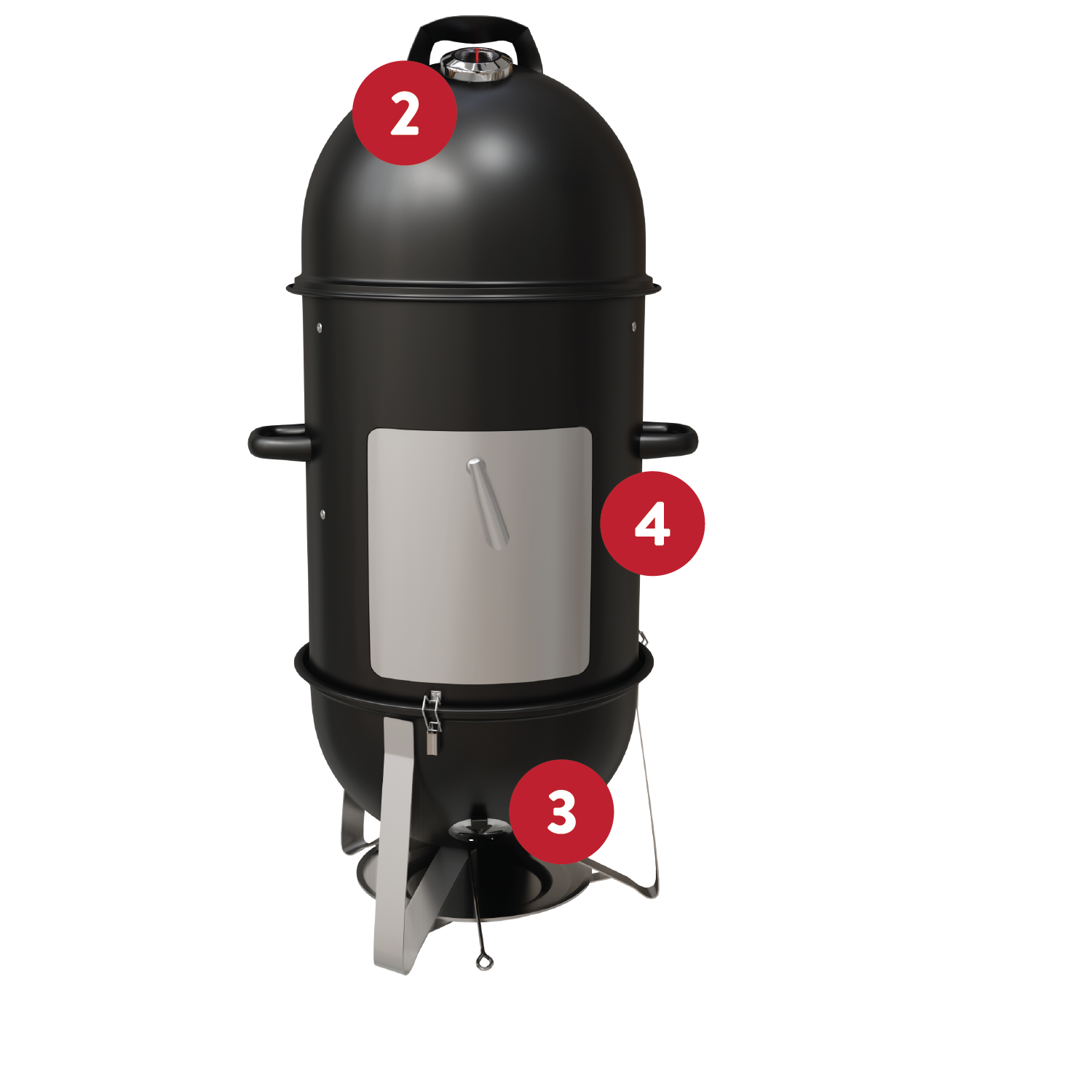 2

4

3